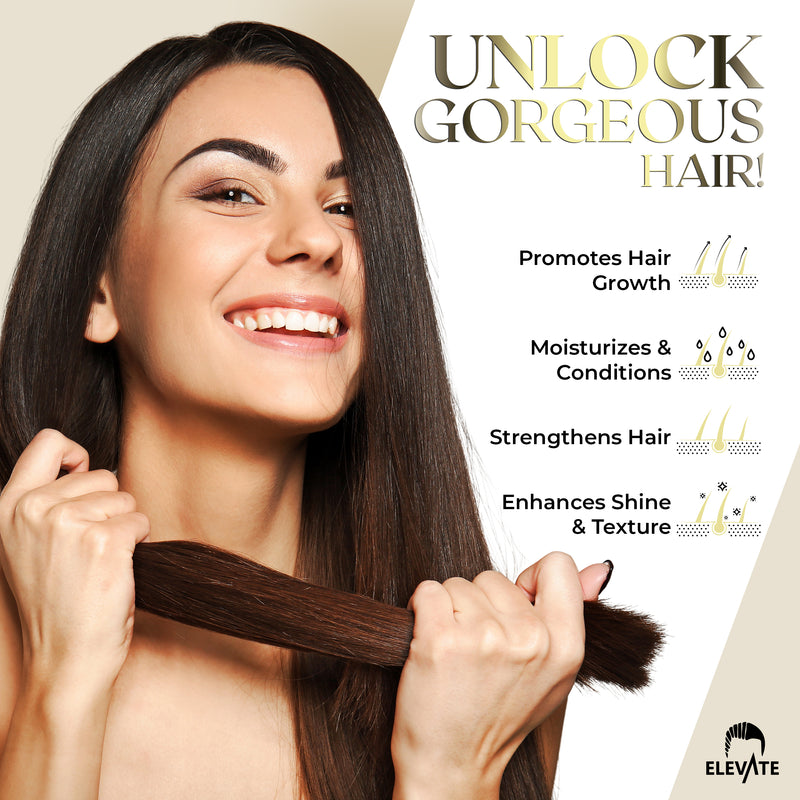 UNLOCK GORGEOUS HAIR!

Promotes Hair Growth

Moisturizes & Conditions

Strengthens Hair

Enhances Shine & Texture

ELEVATE