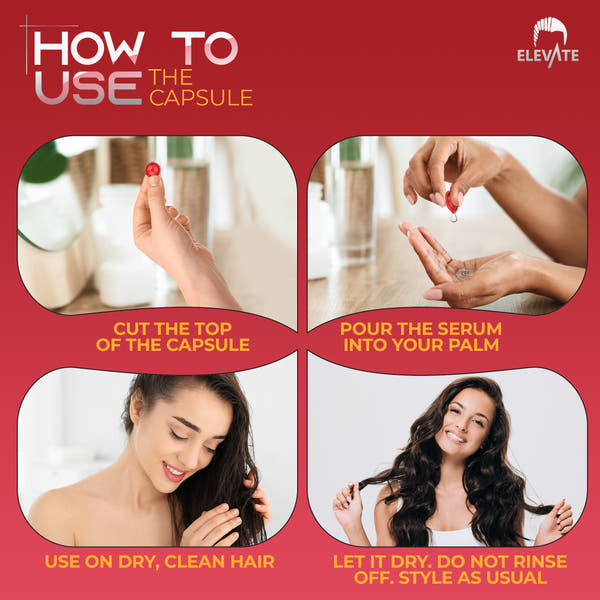 HOW TO USE THE CAPSULE

ELEVATE

CUT THE TOP OF THE CAPSULE

POUR THE SERUM INTO YOUR PALM

USE ON DRY, CLEAN HAIR

LET IT DRY. DO NOT RINSE OFF. STYLE AS USUAL