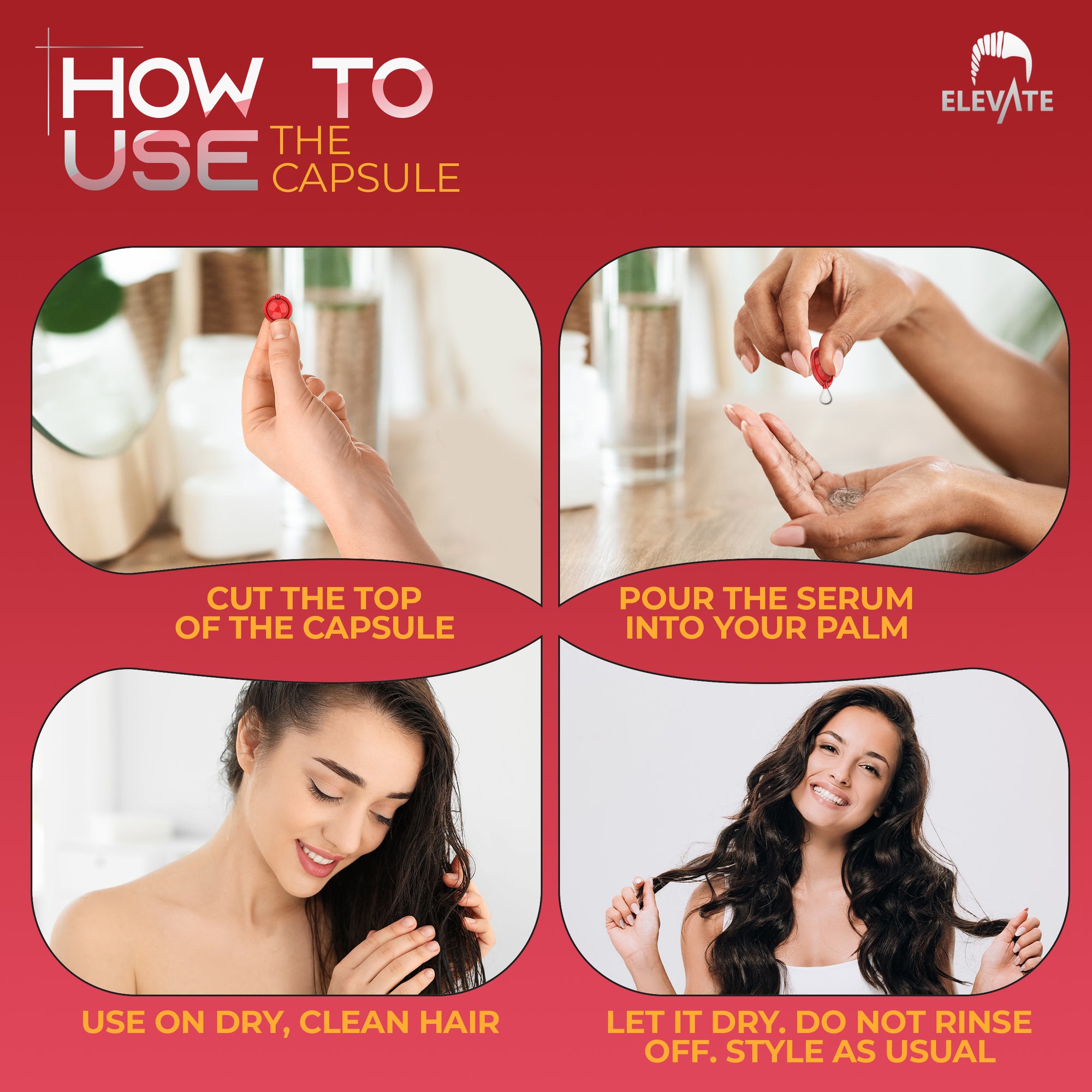 HOW TO USE THE CAPSULE

ELEVATE

CUT THE TOP OF THE CAPSULE

POUR THE SERUM INTO YOUR PALM

USE ON DRY, CLEAN HAIR

LET IT DRY. DO NOT RINSE OFF. STYLE AS USUAL